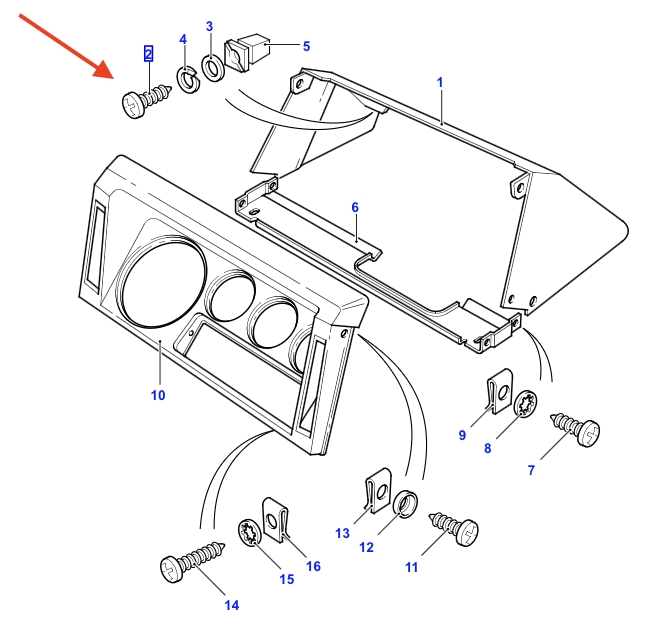 2
4
3
5
1
6
10
9
8
7
13
12
11
16
15
14